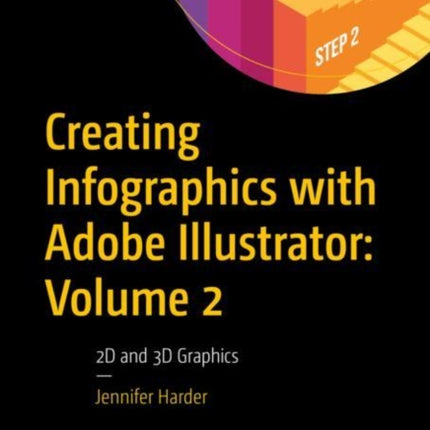 STEP 2

Creating Infographics with Adobe Illustrator: Volume 2

2D and 3D Graphics

—

Jennifer Harder