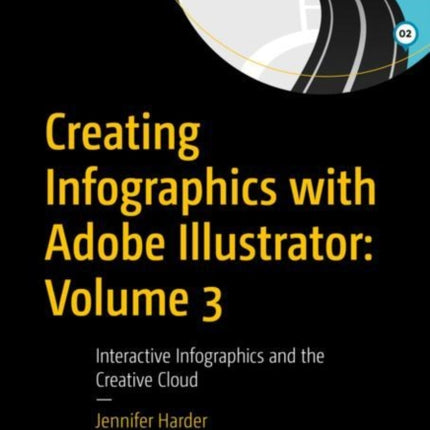 02

Creating Infographics with Adobe Illustrator: Volume 3

Interactive Infographics and the Creative Cloud

—

Jennifer Harder