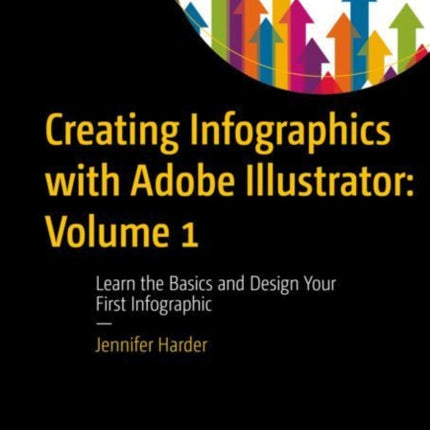 Creating Infographics with Adobe Illustrator: Volume 1

Learn the Basics and Design Your First Infographic

—

Jennifer Harder