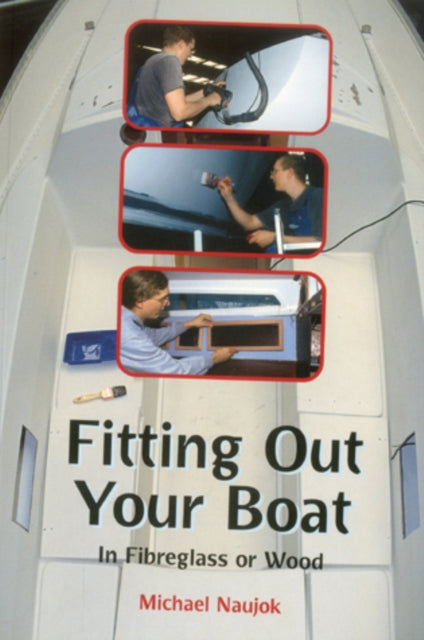 Fitting Out Your Boat

In Fibreglass or Wood

Michael Naujok