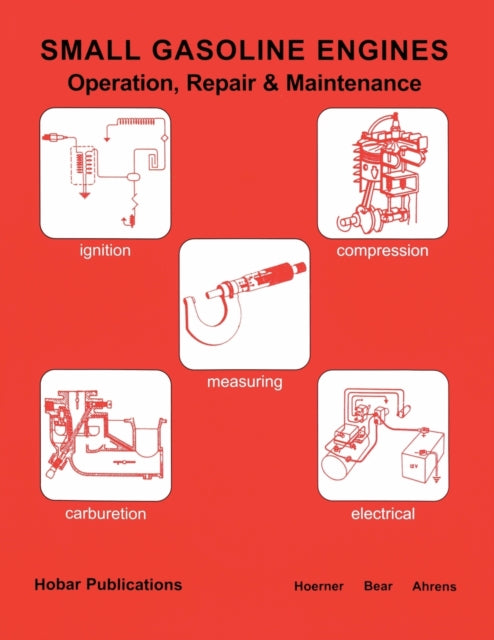 SMALL GASOLINE ENGINES
Operation, Repair & Maintenance

ignition

compression

measuring

carburetion

12V

electrical

Hobar Publications

Hoerner Bear Ahrens