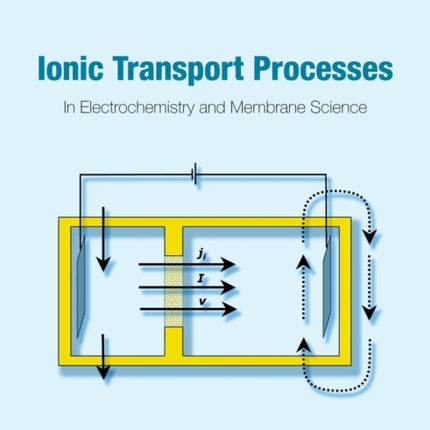 Ionic Transport Processes

In Electrochemistry and Membrane Science

$j_i$

$I$

$v$