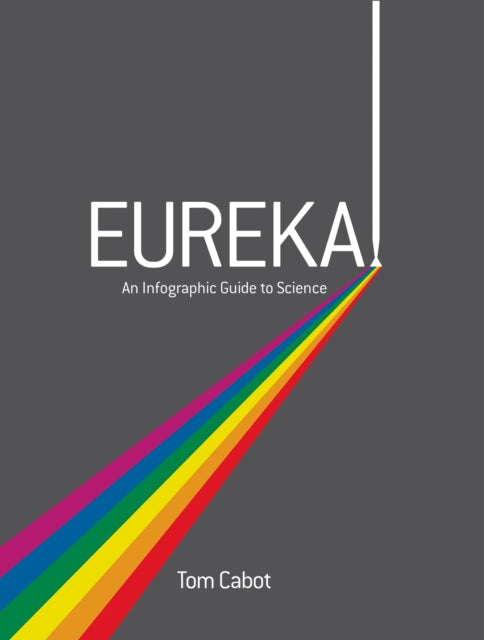 EUREKA!

An Infographic Guide to Science

Tom Cabot